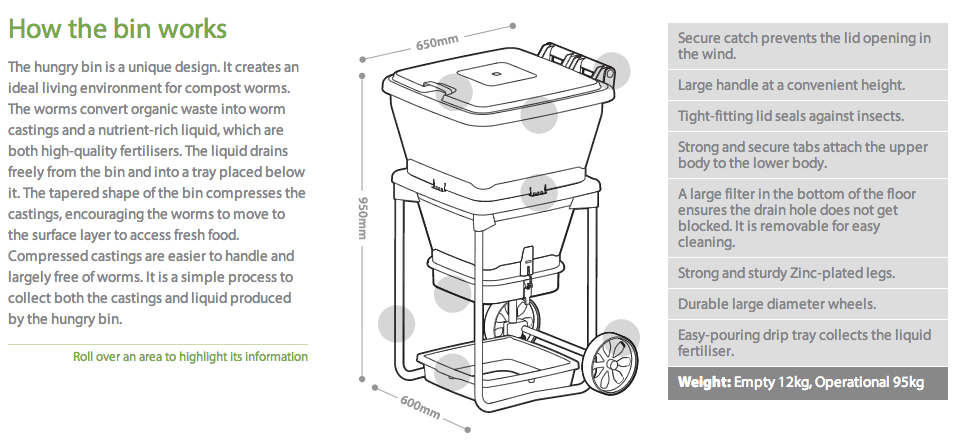 How the bin works

The hungry bin is a unique design. It creates an ideal living environment for compost worms. The worms convert organic waste into worm castings and a nutrient-rich liquid, which are both high-quality fertilisers. The liquid drains freely from the bin and into a tray placed below it. The tapered shape of the bin compresses the castings, encouraging the worms to move to the surface layer to access fresh food. Compressed castings are easier to handle and largely free of worms. It is a simple process to collect both the castings and liquid produced by the hungry bin.

Roll over an area to highlight its information

650mm

950mm

600mm

Secure catch prevents the lid opening in the wind.

Large handle at a convenient height.

Tight-fitting lid seals against insects.

Strong and secure tabs attach the upper body to the lower body.

A large filter in the bottom of the floor ensures the drain hole does not get blocked. It is removable for easy cleaning.

Strong and sturdy Zinc-plated legs.

Durable large diameter wheels.

Easy-pouring drip tray collects the liquid fertiliser.

Weight: Empty 12kg, Operational 95kg