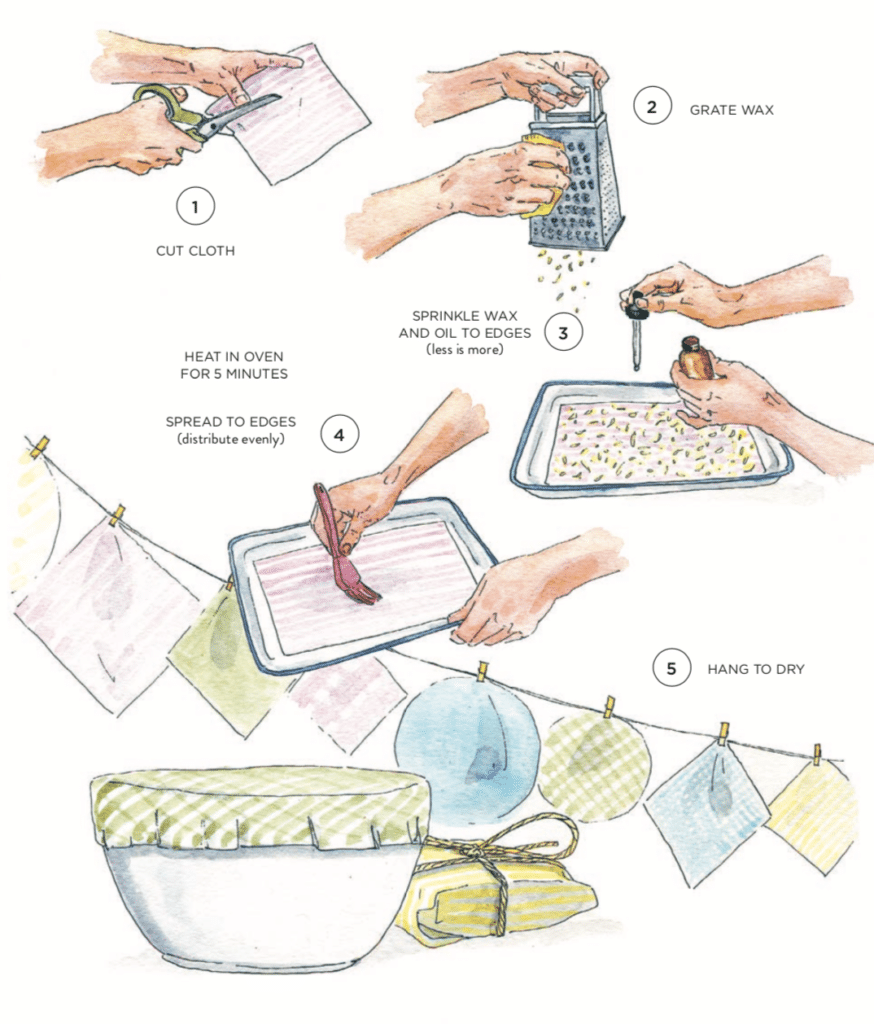 1

CUT CLOTH

2 GRATE WAX

SPRINKLE WAX AND OIL TO EDGES (less is more) 3

HEAT IN OVEN FOR 5 MINUTES

SPREAD TO EDGES (distribute evenly) 4

5 HANG TO DRY